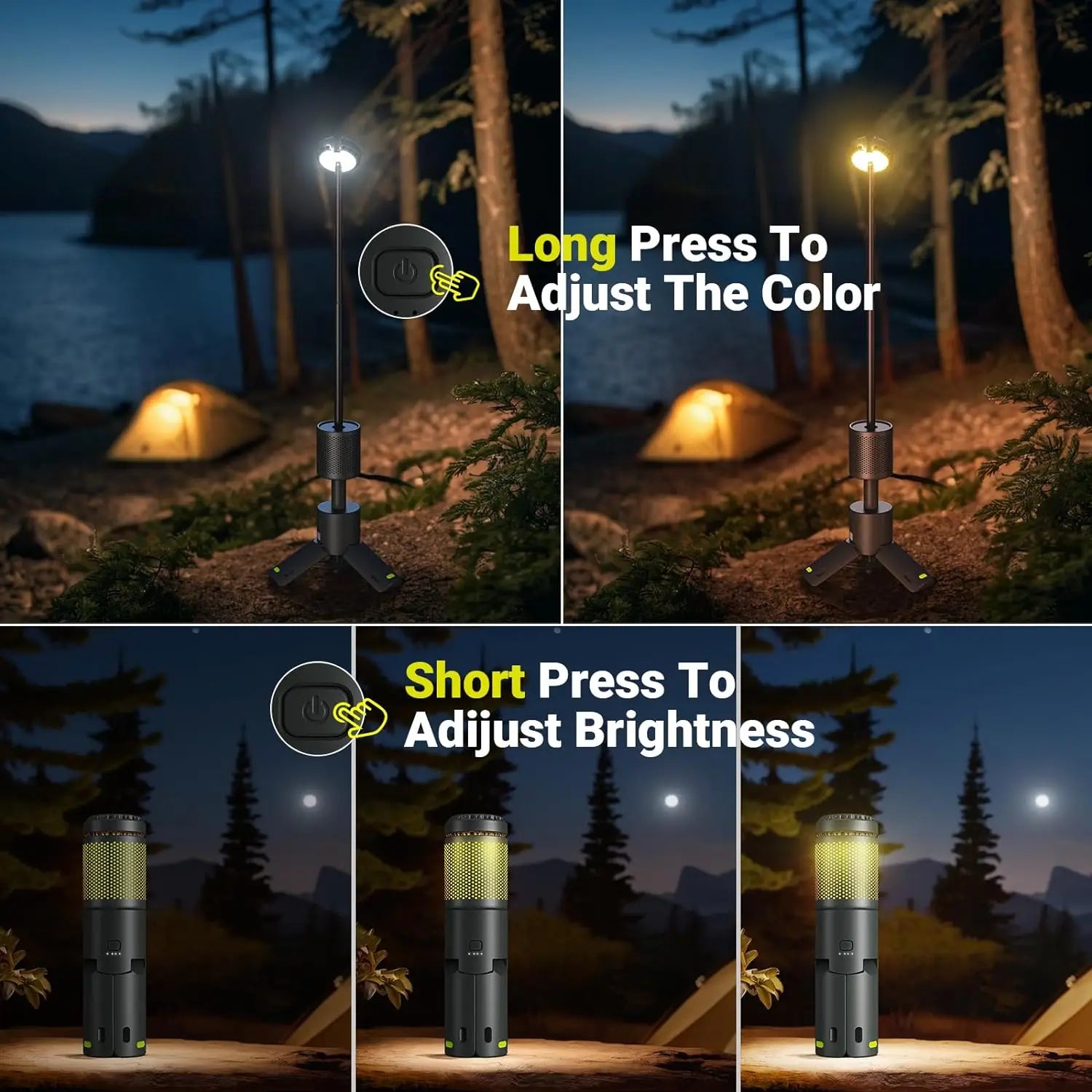 Long Press To Adjust The Color

Short Press To Adijust Brightness