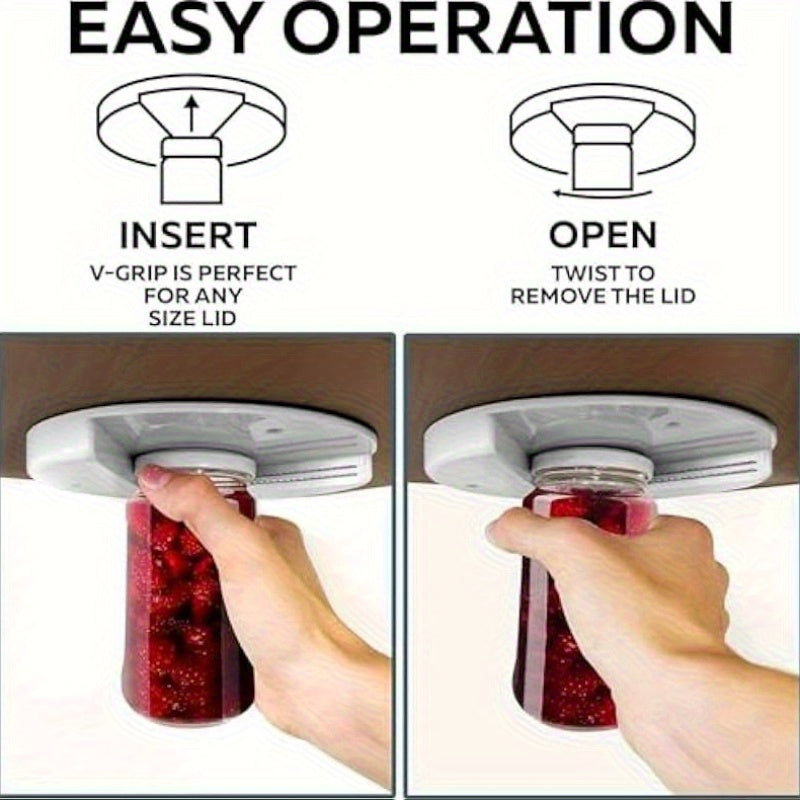 EASY OPERATION

INSERT
V-GRIP IS PERFECT FOR ANY SIZE LID

OPEN
TWIST TO REMOVE THE LID