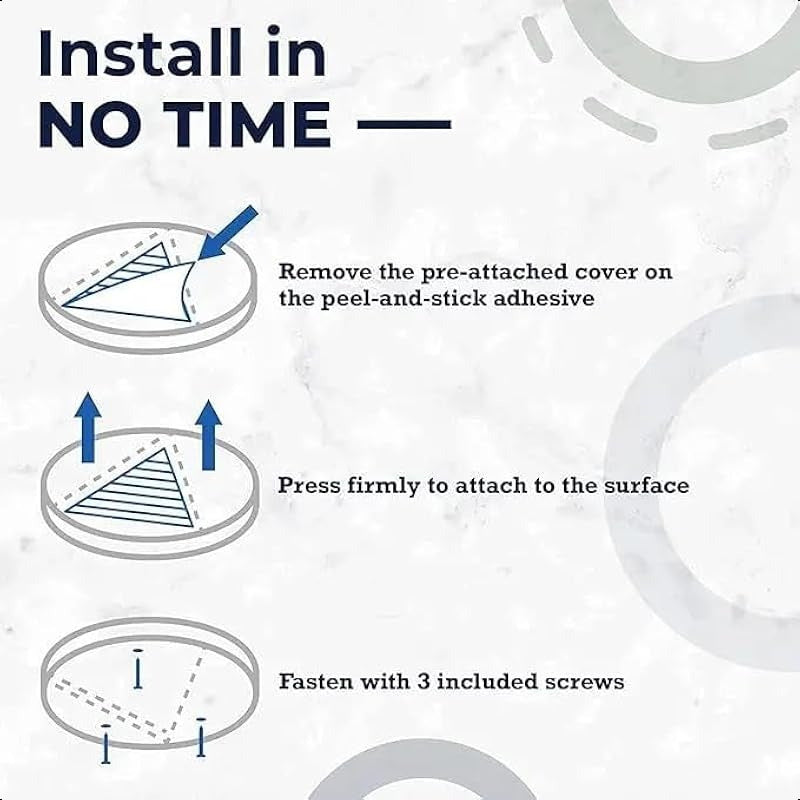 Install in
NO TIME —

Remove the pre-attached cover on the peel-and-stick adhesive

Press firmly to attach to the surface

Fasten with 3 included screws